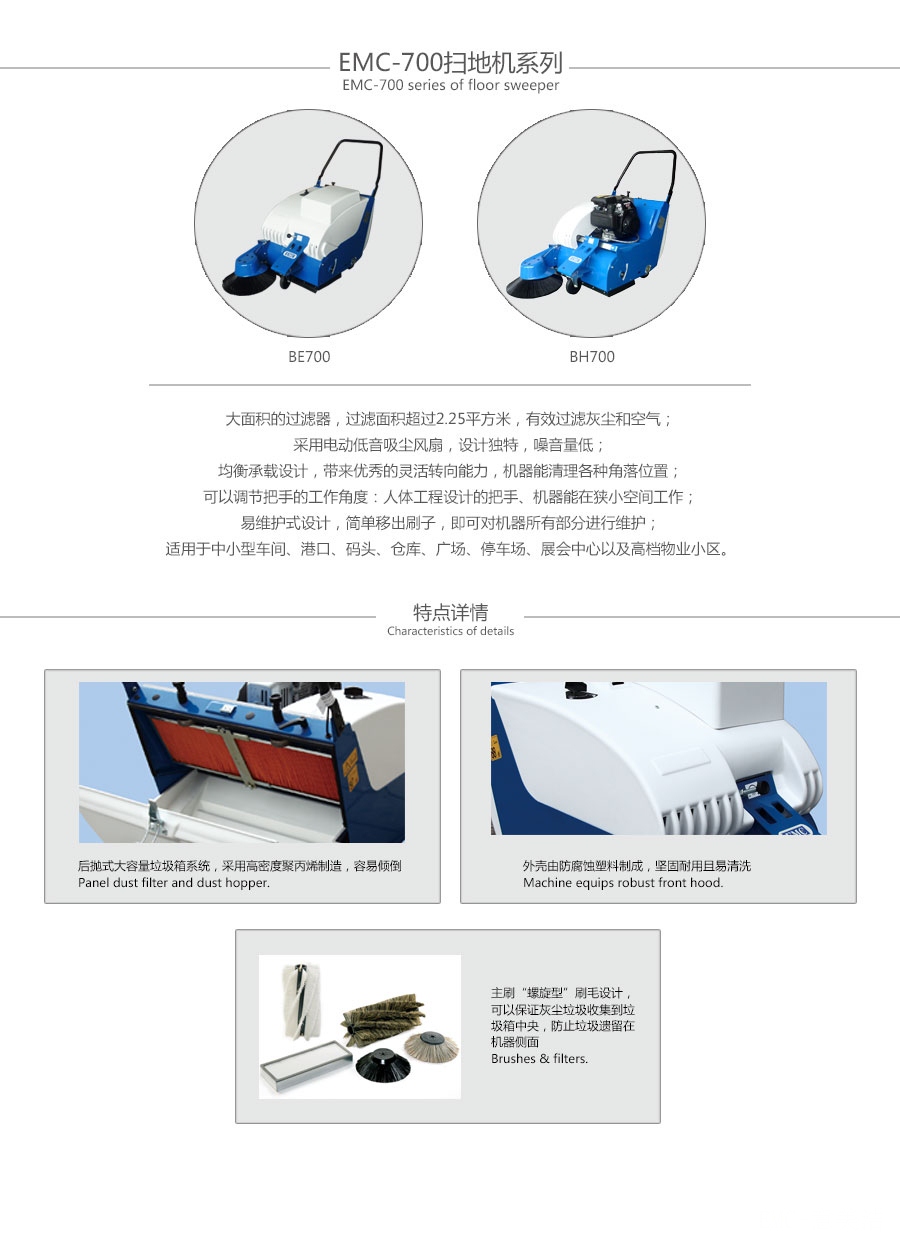 EMC-700扫地机系列
EMC-700 series of floor sweeper

BE700

BH700

大面积的过滤器，过滤面积超过2.25平方米，有效过滤灰尘和空气；
采用电动低音吸尘风扇，设计独特，噪音量低；
均衡承载设计，带来优秀的灵活转向能力，机器能清理各种角落位置；
可以调节把手的工作角度：人体工程设计的把手、机器能在狭小空间工作；
易维护式设计，简单移出刷子，即可对机器所有部分进行维护；
适用于中小型车间、港口、码头、仓库、广场、停车场、展会中心以及高档物业小区。

特点详情
Characteristics of details

后抛式大容量垃圾箱系统，采用高密度聚丙烯制造，容易倾倒
Panel dust filter and dust hopper.

外壳由防腐蚀塑料制成，坚固耐用且易清洗
Machine equips robust front hood.

主刷“螺旋型”刷毛设计，可以保证灰尘垃圾收集到垃圾箱中央，防止垃圾遗留在机器侧面
Brushes & filters.